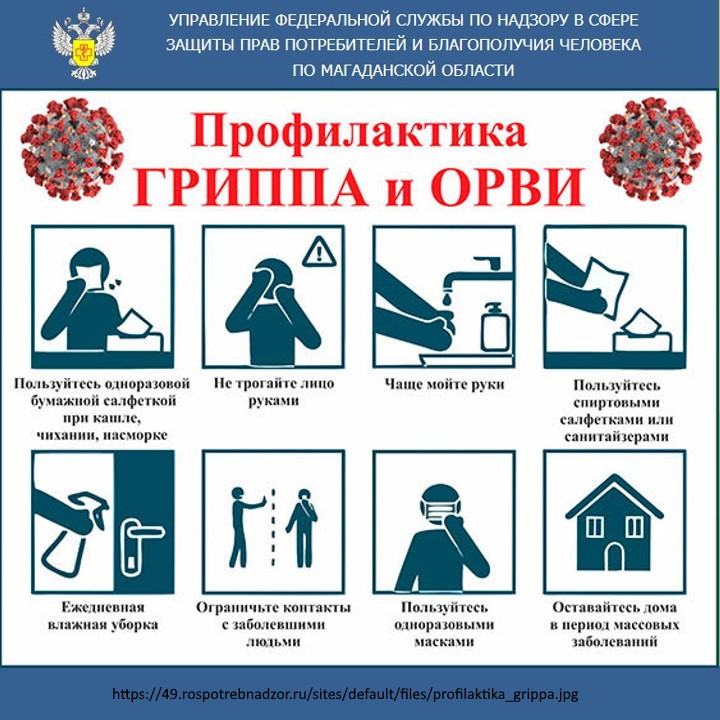 УПРАВЛЕНИЕ ФЕДЕРАЛЬНОЙ СЛУЖБЫ ПО НАДЗОРУ В СФЕРЕ ЗАЩИТЫ ПРАВ ПОТРЕБИТЕЛЕЙ И БЛАГОПОЛУЧИЯ ЧЕЛОВЕКА ПО МАГАДАНСКОЙ ОБЛАСТИ

Профилактика ГРИППА и ОРВИ

Пользуйтесь одноразовой бумажной салфеткой при кашле, чихании, насморке

Не трогайте лицо руками

Чаще мойте руки

Пользуйтесь спиртовыми салфетками или санитайзерами

Ежедневная влажная уборка

Ограничьте контакты с заболевшими людьми

Пользуйтесь одноразовыми масками

Оставайтесь дома в период массовых заболеваний

https://49.rospotrebnadzor.ru/sites/default/files/profilaktika_grippa.jpg